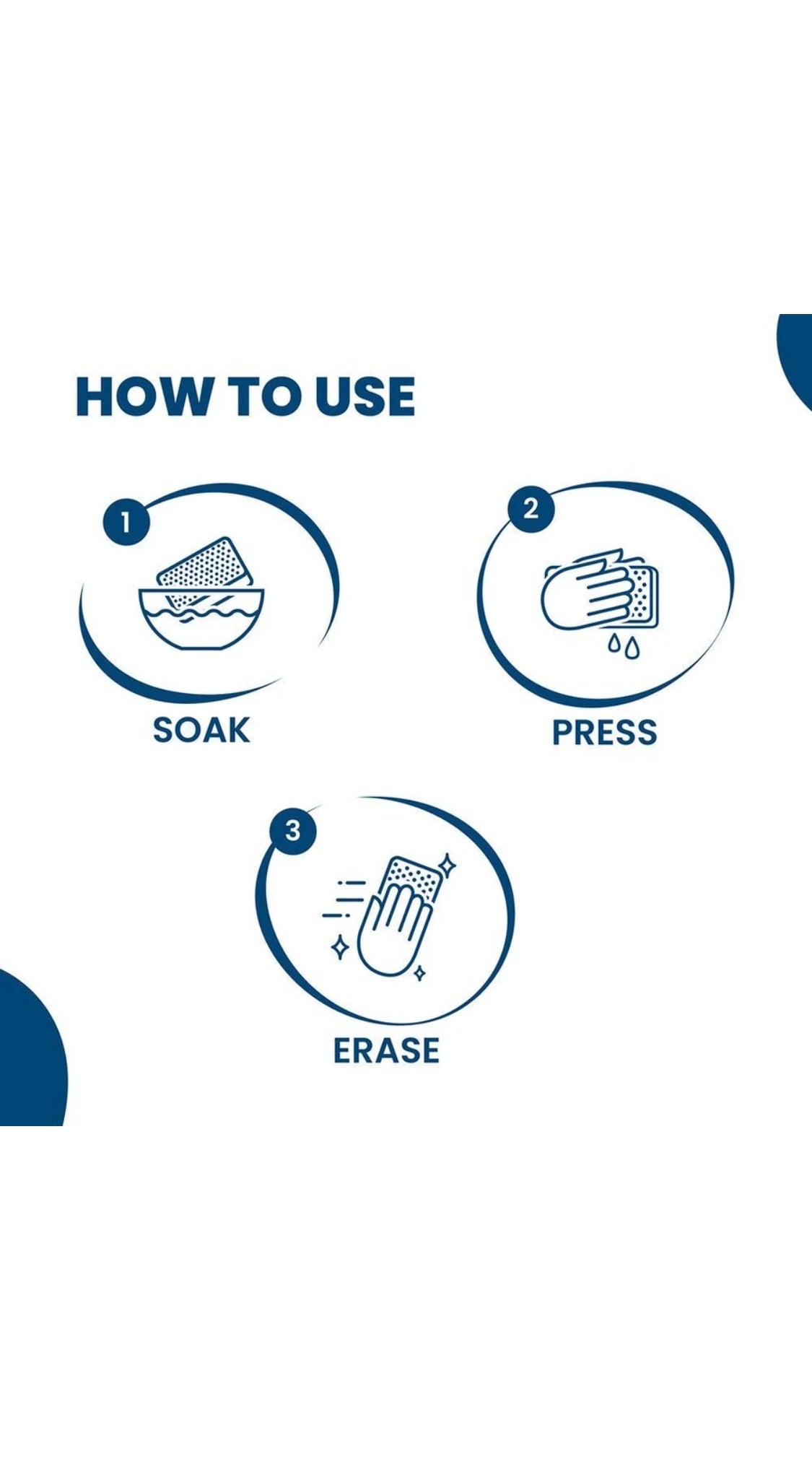 HOW TO USE

1

SOAK

2

PRESS

3

ERASE